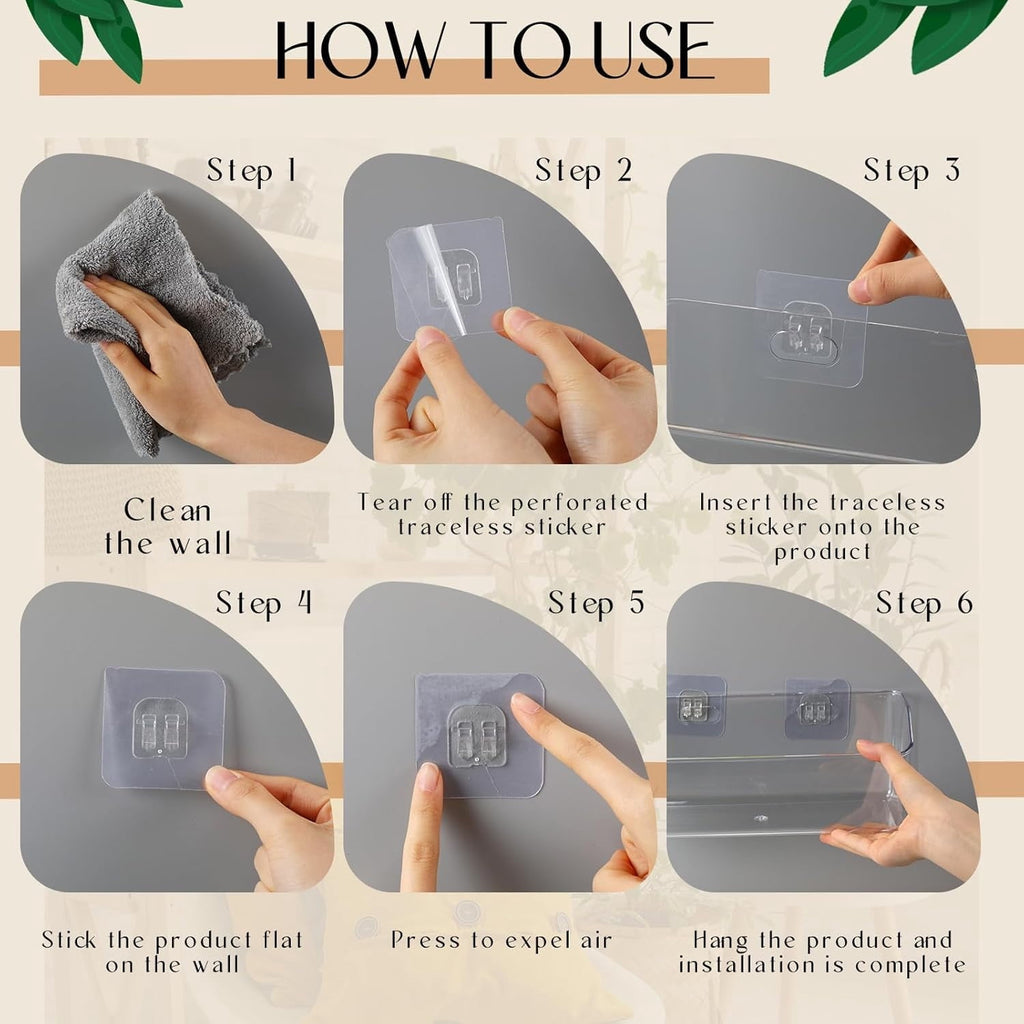 HOW TO USE

Step 1

Clean the wall

Step 2

Tear off the perforated traceless sticker

Step 3

Insert the traceless sticker onto the product

Step 4

Stick the product flat on the wall

Step 5

Press to expel air

Step 6

Hang the product and installation is complete