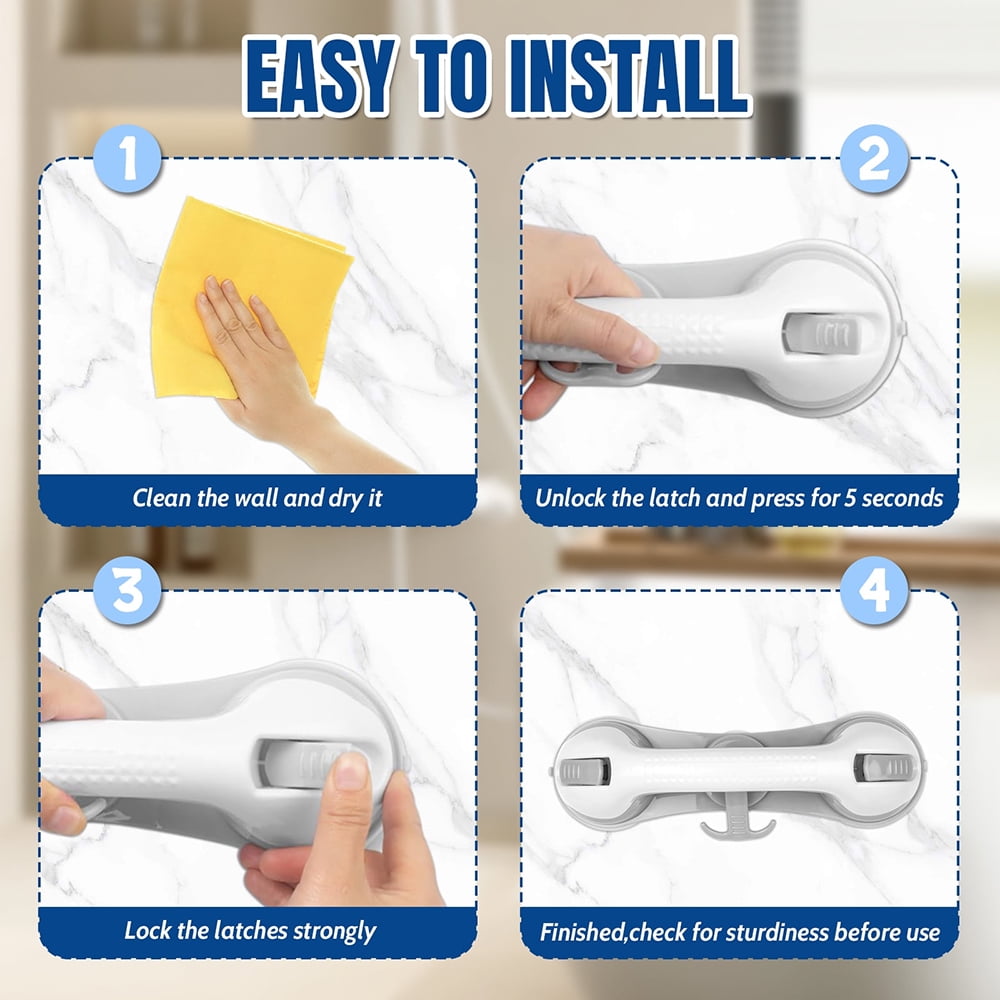 EASY TO INSTALL

1

Clean the wall and dry it

2

Unlock the latch and press for 5 seconds

3

Lock the latches strongly

4

Finished,check for sturdiness before use