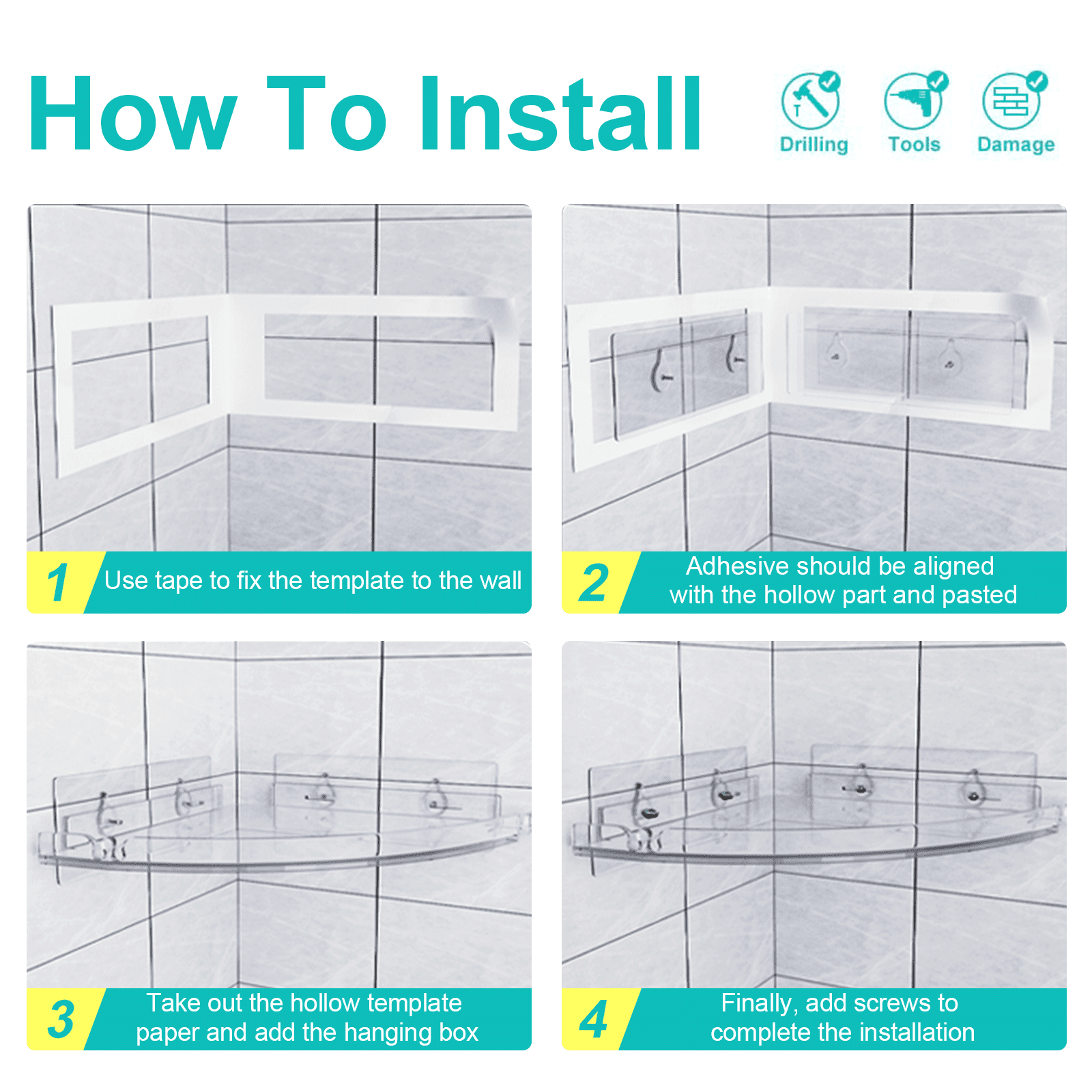 How To Install

Drilling Tools Damage

1 Use tape to fix the template to the wall

2 Adhesive should be aligned with the hollow part and pasted

3 Take out the hollow template paper and add the hanging box

4 Finally, add screws to complete the installation