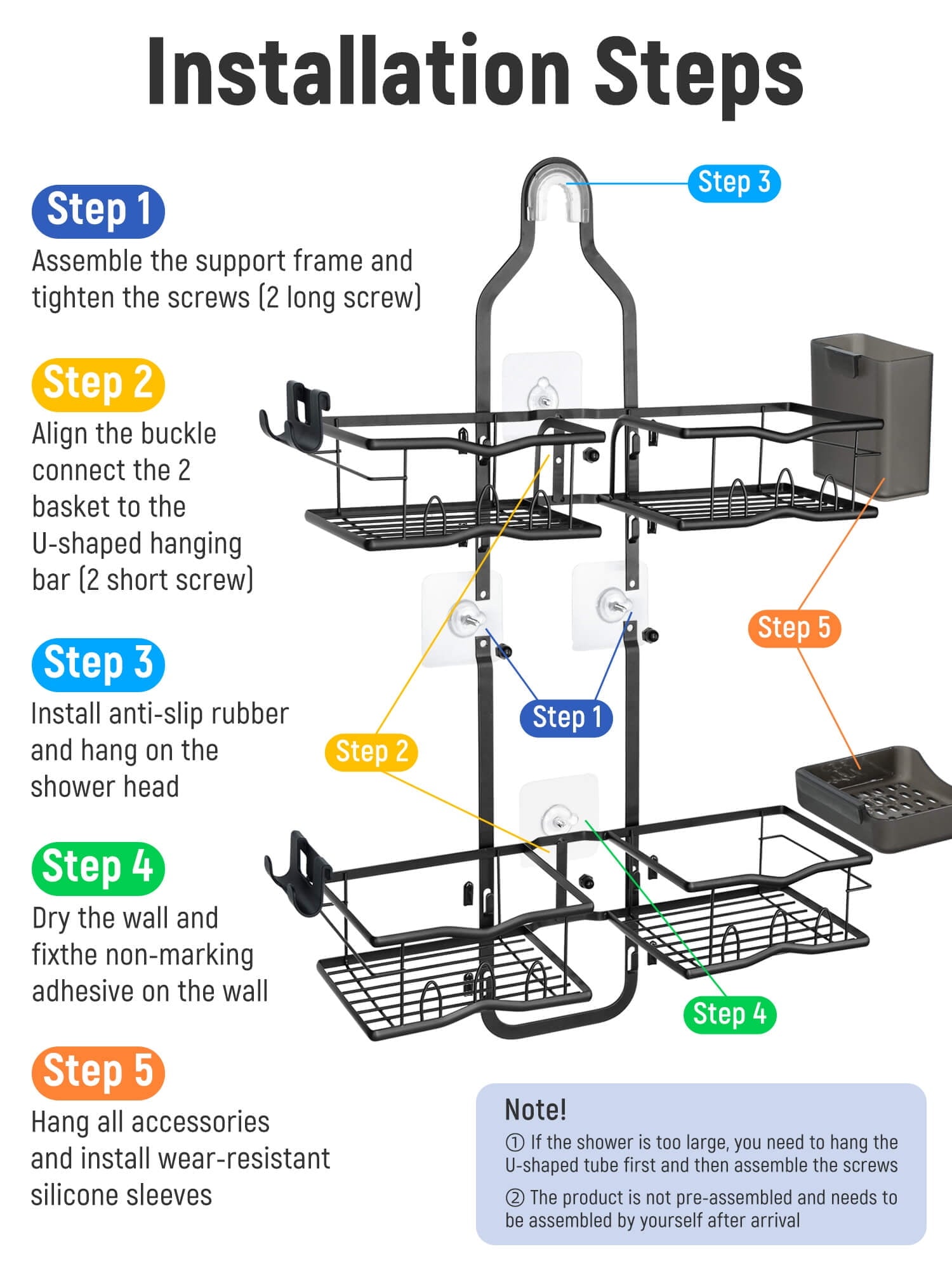 Installation Steps

Step 1
Assemble the support frame and tighten the screws (2 long screw)

Step 2
Align the buckle connect the 2 basket to the U-shaped hanging bar (2 short screw)

Step 3
Install anti-slip rubber and hang on the shower head

Step 4
Dry the wall and fixthe non-marking adhesive on the wall

Step 5
Hang all accessories and install wear-resistant silicone sleeves

Step 3

Step 5

Step 1

Step 2

Step 4

Note!
① If the shower is too large, you need to hang the U-shaped tube first and then assemble the screws
② The product is not pre-assembled and needs to be assembled by yourself after arrival