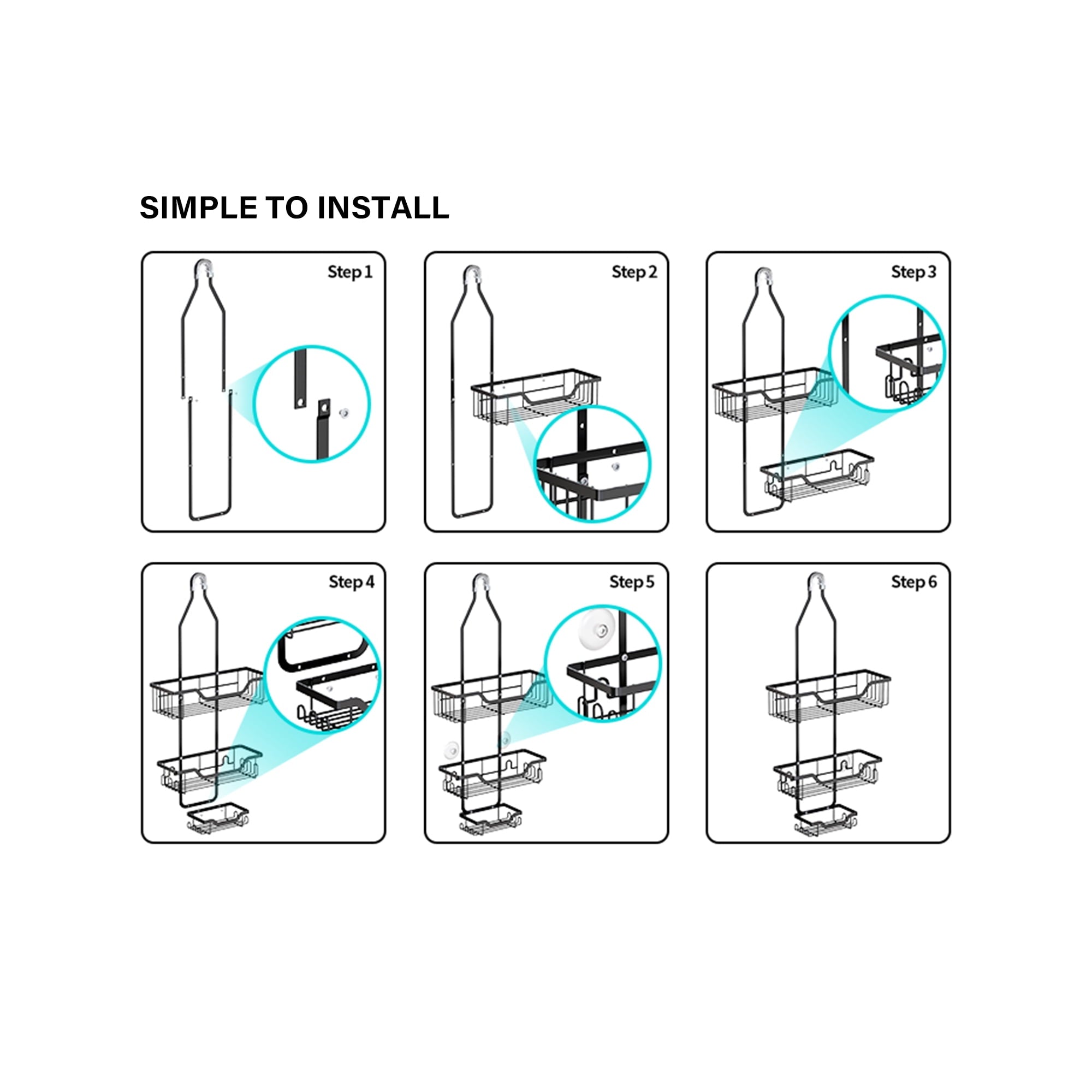 SIMPLE TO INSTALL

Step 1

Step 2

Step 3

Step 4

Step 5

Step 6