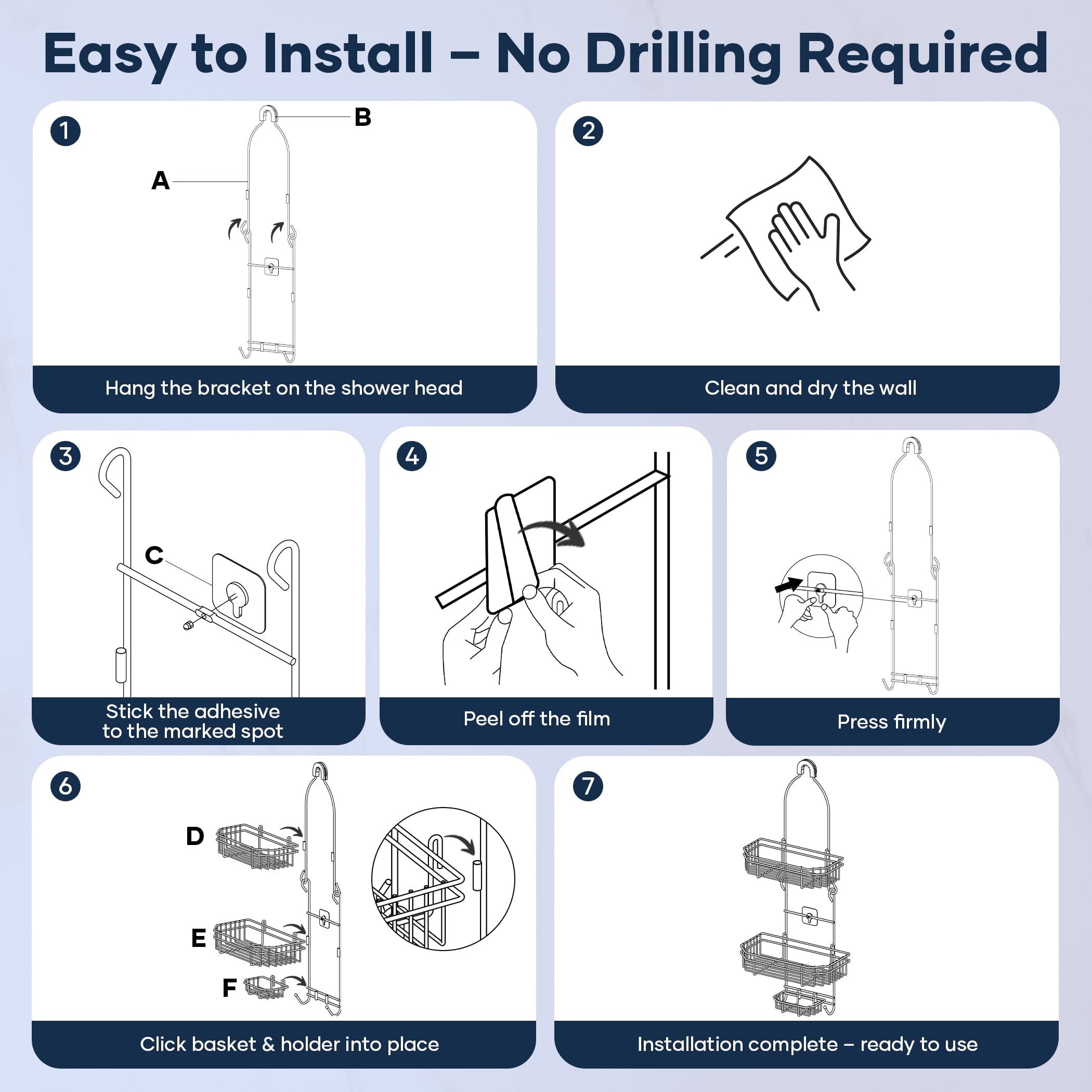 Easy to Install – No Drilling Required

1

B

A

Hang the bracket on the shower head

2

Clean and dry the wall

3

C

Stick the adhesive to the marked spot

4

Peel off the film

5

Press firmly

6

D

E

F

Click basket & holder into place

7

Installation complete – ready to use